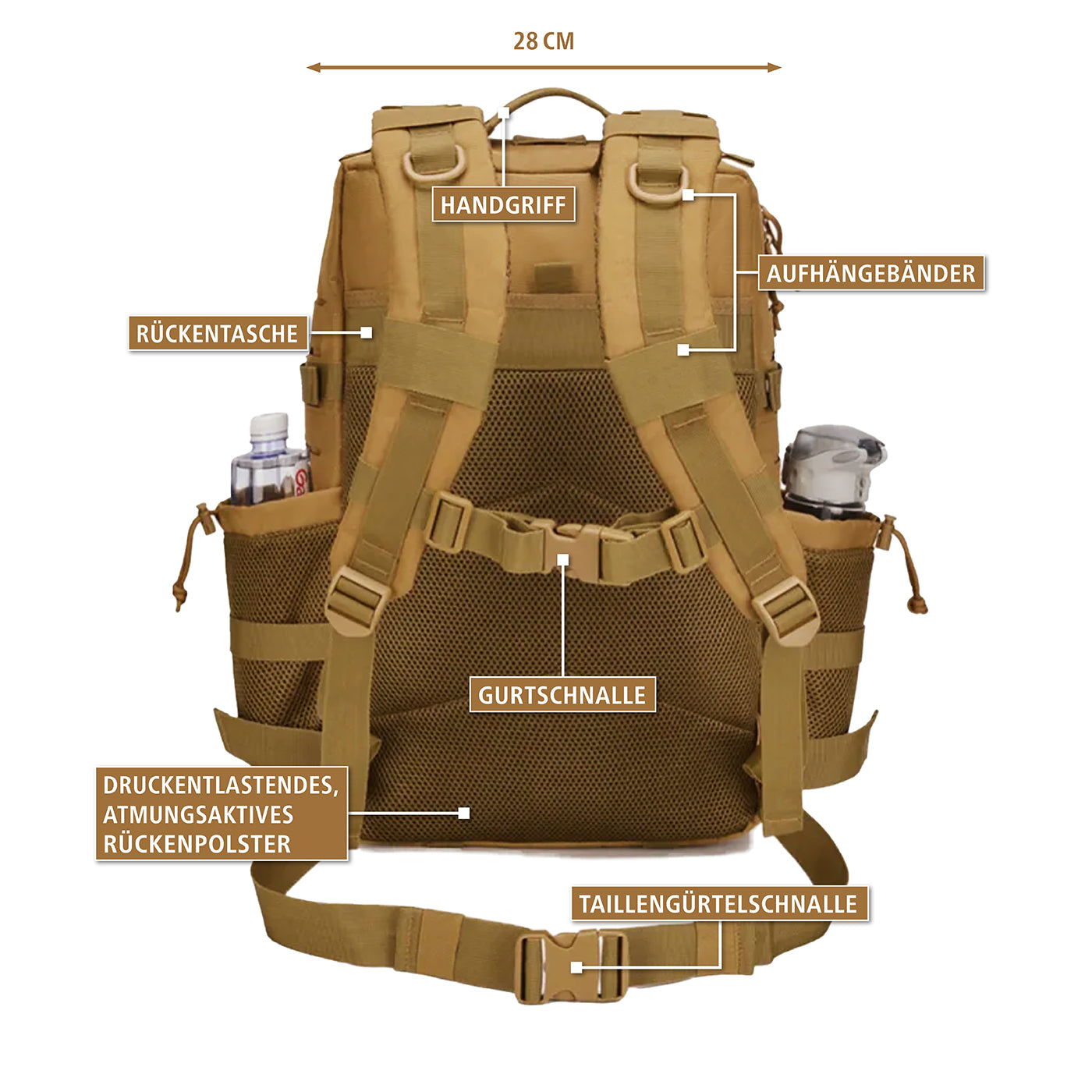 28 CM

HANDGRIFF

AUFHÄNGEBÄNDER

RÜCKENTASCHE

GURTSCHNALLE

DRUCKENTLASTENDES, ATMUNGSAKTIVES RÜCKENPOLSTER

TAILLENGÜRTELSCHNALLE